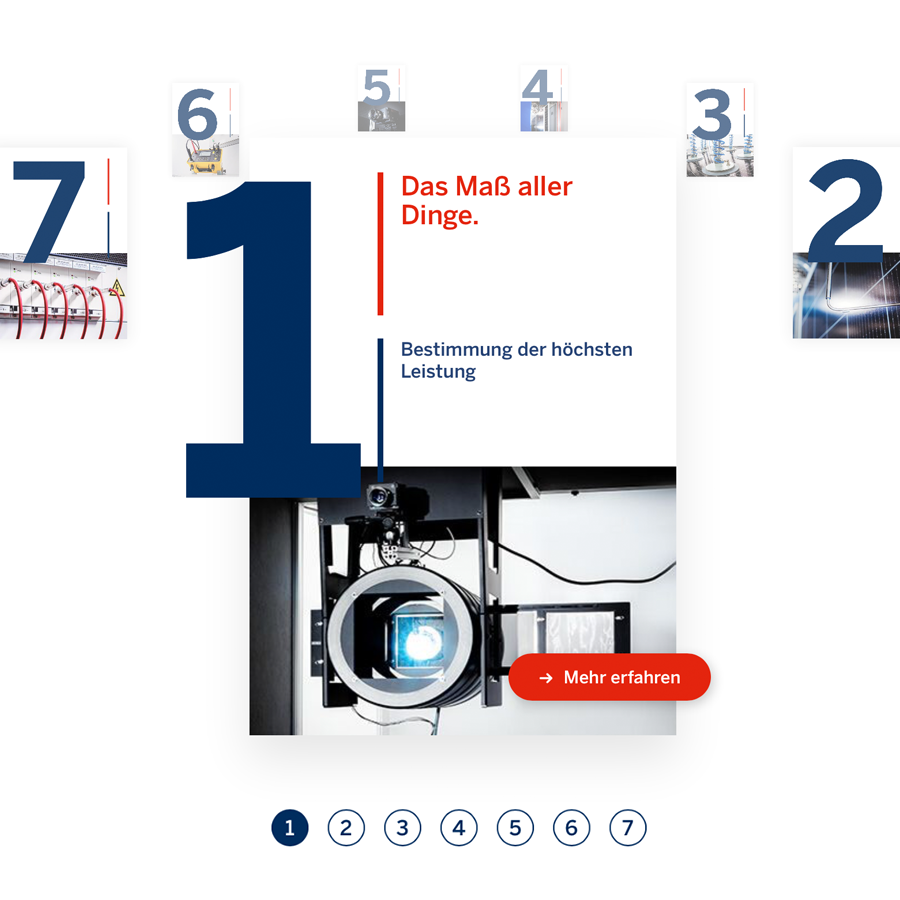 7

6

5

4

3

2

1

Das Maß aller Dinge.

Bestimmung der höchsten Leistung

→ Mehr erfahren

1 2 3 4 5 6 7